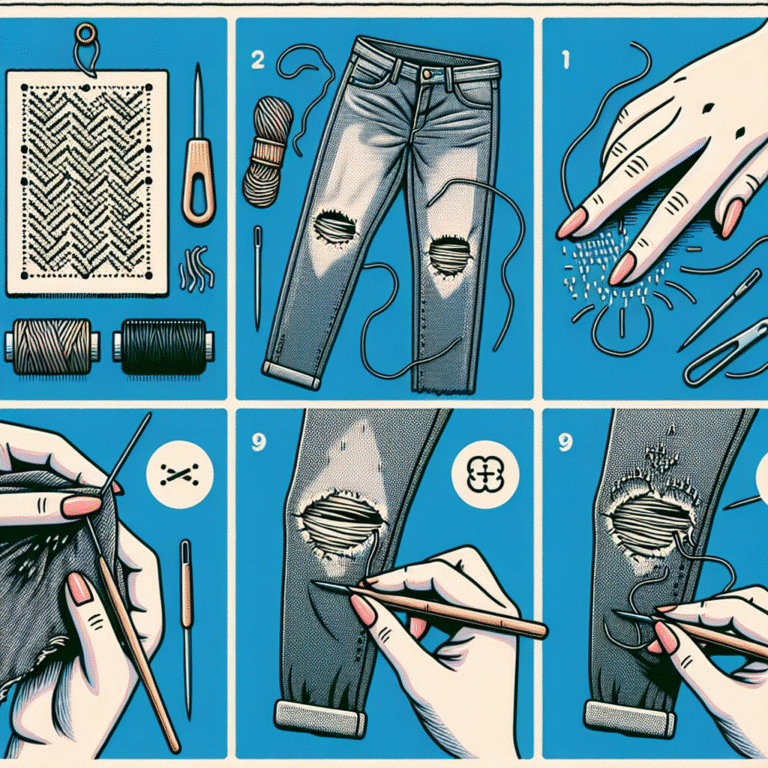 2

1

9

9